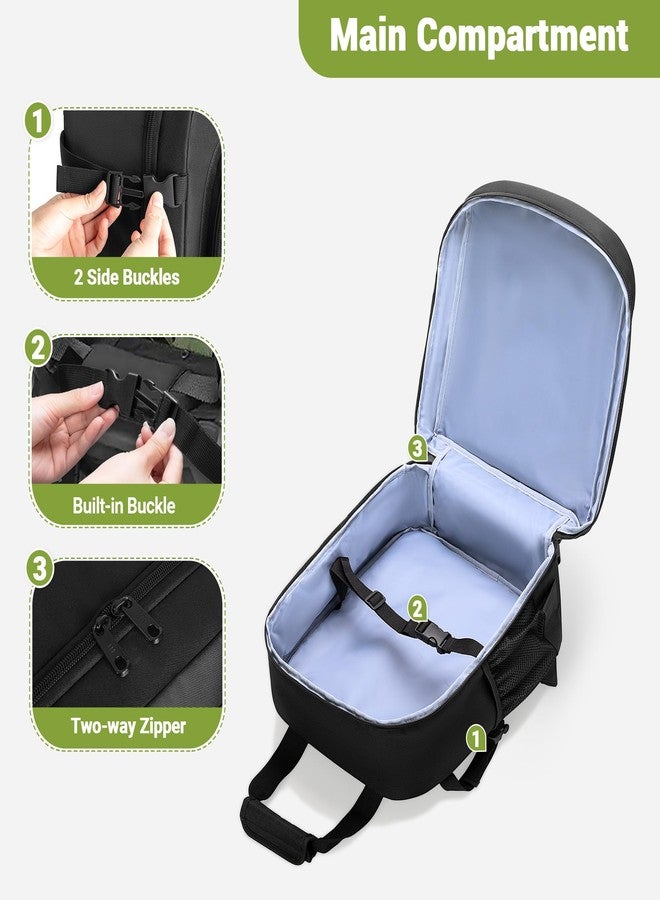 Main Compartment

1
2 Side Buckles

2
Built-in Buckle

3
Two-way Zipper

3
2
1